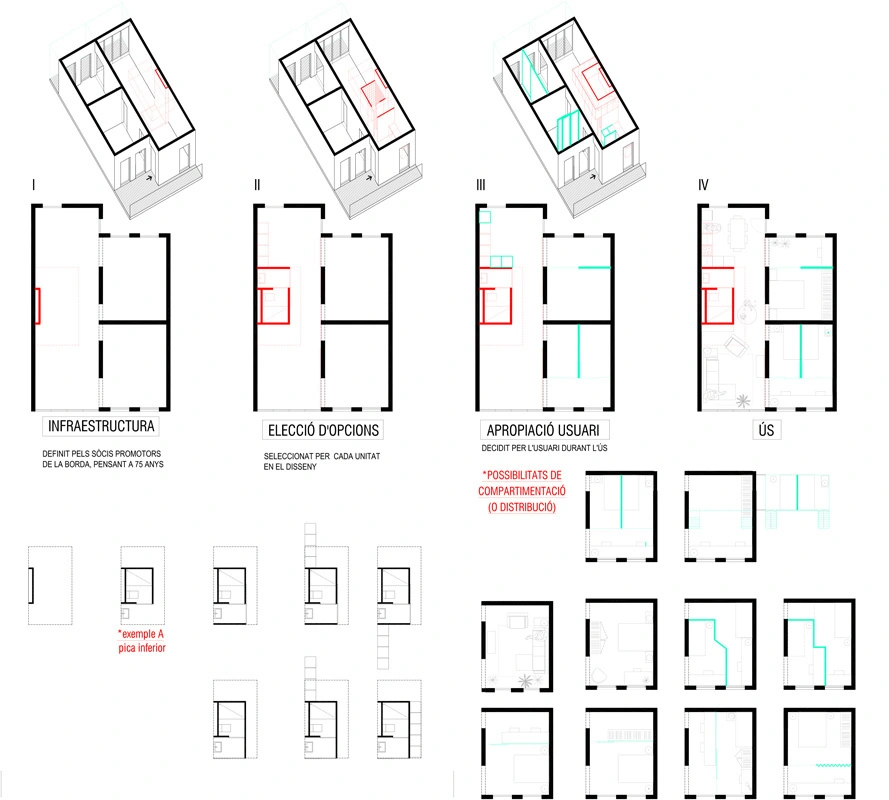 I

II

III

IV

INFRAESTRUCTURA

DEFINIT PELS SÒCIS PROMOTORS DE LA BORDA, PENSANT A 75 ANYS

ELECCIÓ D'OPCIONS

SELECCIONAT PER CADA UNITAT EN EL DISSENY

APROPIACIÓ USUARI

DECIDIT PER L'USUARI DURANT L'ÚS

ÚS

*POSSIBILITATS DE COMPARTIMENTACIÓ (O DISTRIBUCIÓ)

*exemple A pica inferior